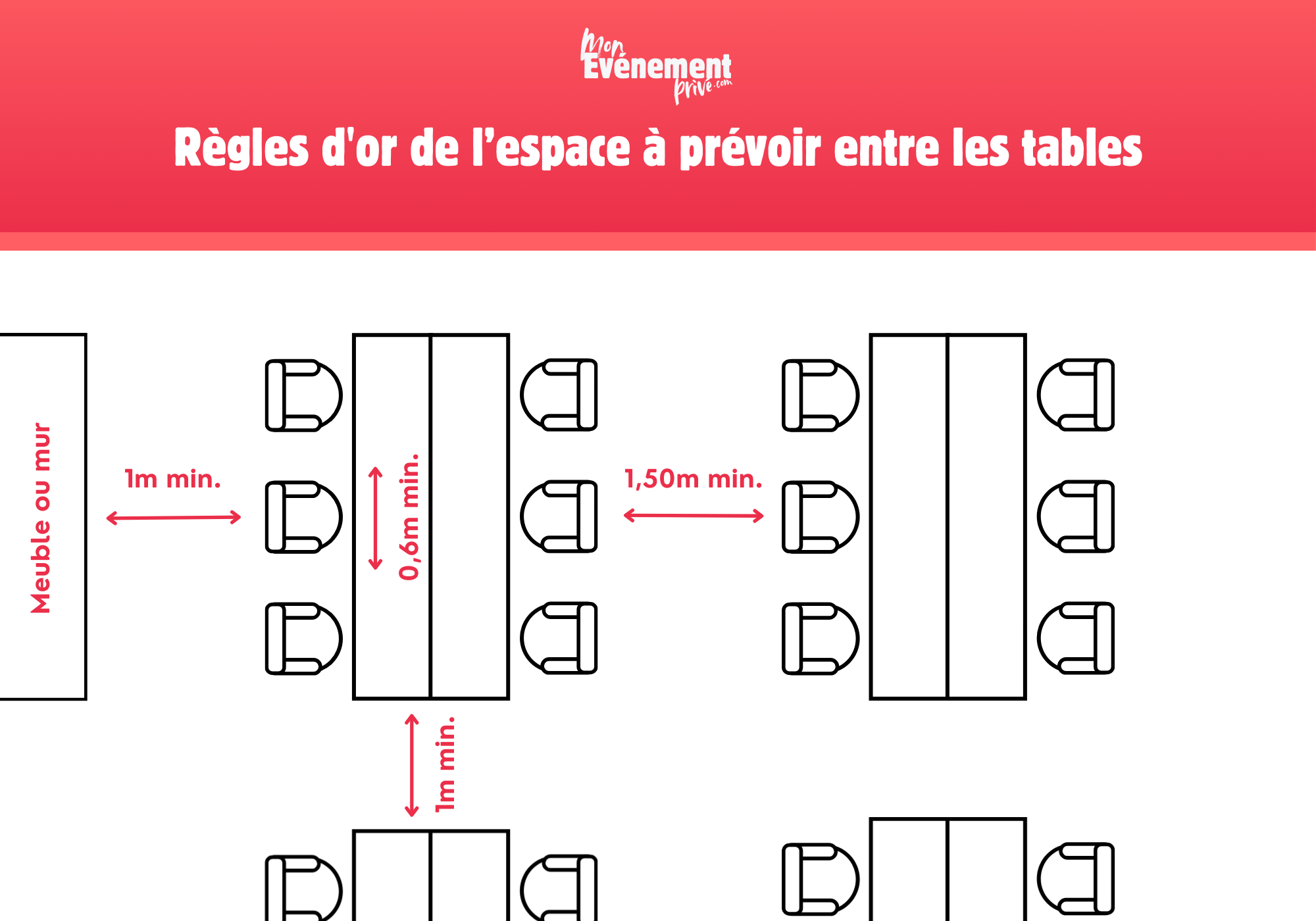 Mon Evénement privé.com

Règles d'or de l'espace à prévoir entre les tables

Meuble ou mur

1m min.

0,6m min.

1,50m min.

1m min.